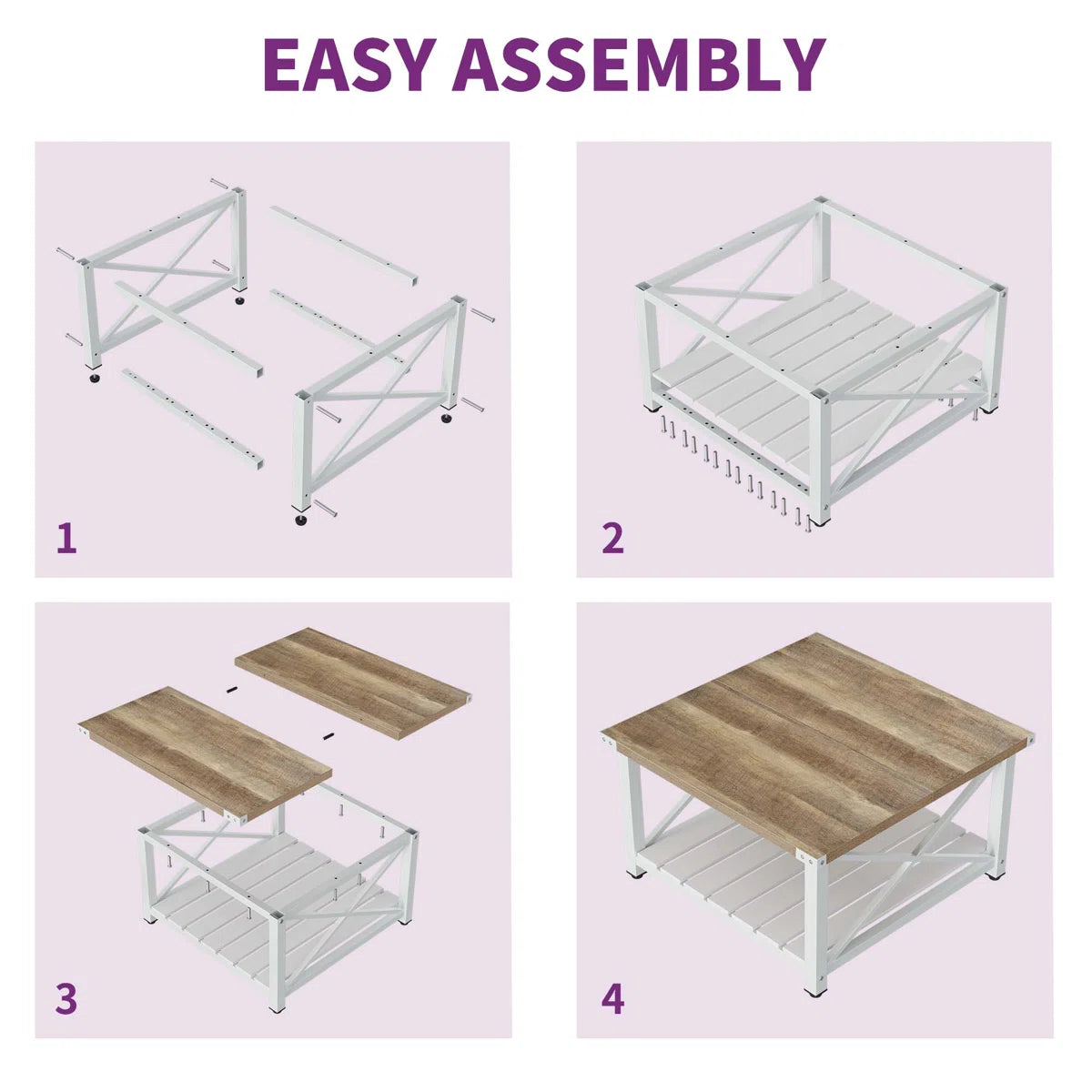 EASY ASSEMBLY

1

2

3

4