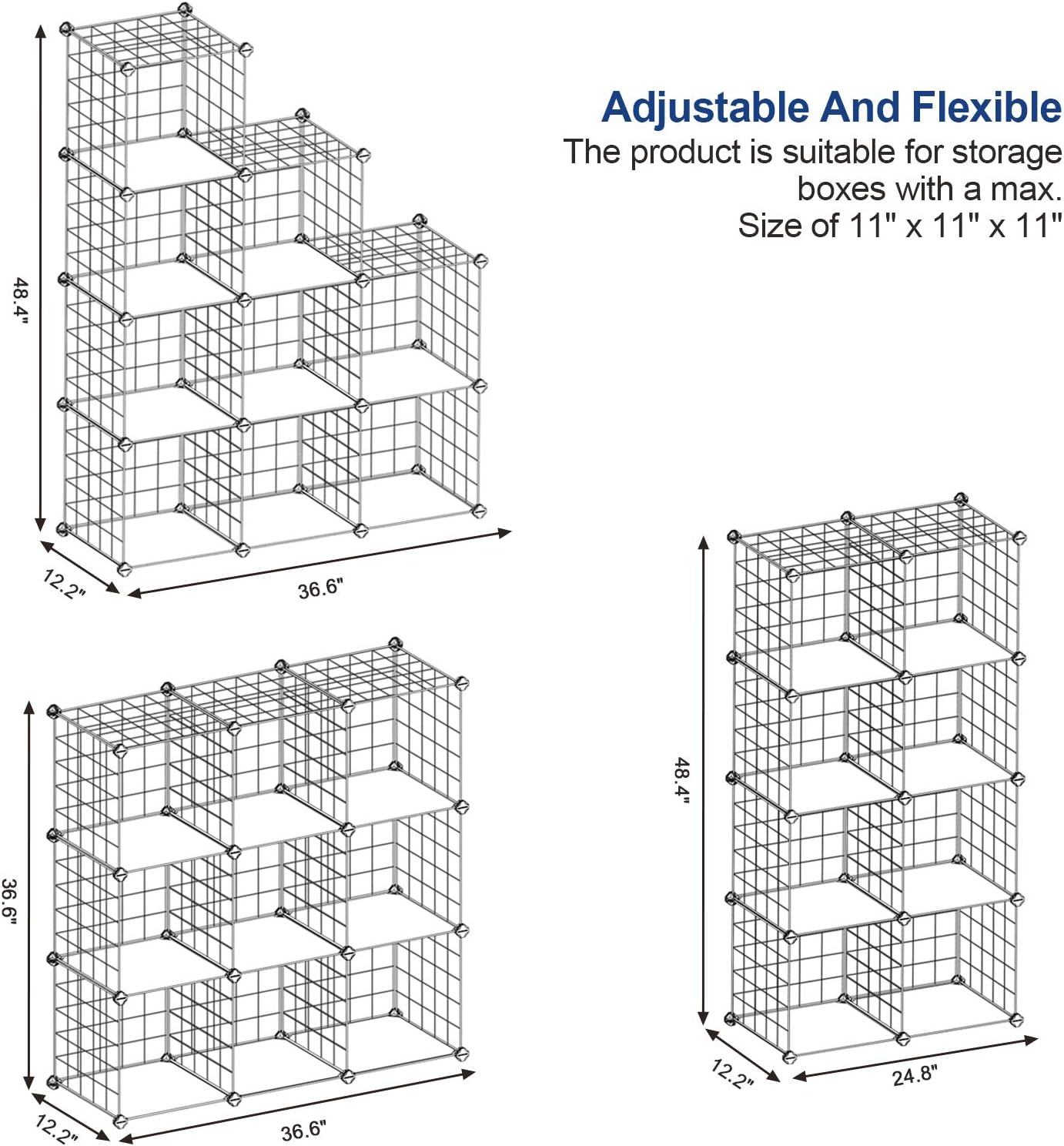 Adjustable And Flexible

The product is suitable for storage boxes with a max. Size of 11" x 11" x 11"

48.4"

12.2"

36.6"

36.6"

12.2"

36.6"

48.4"

12.2"

24.8"